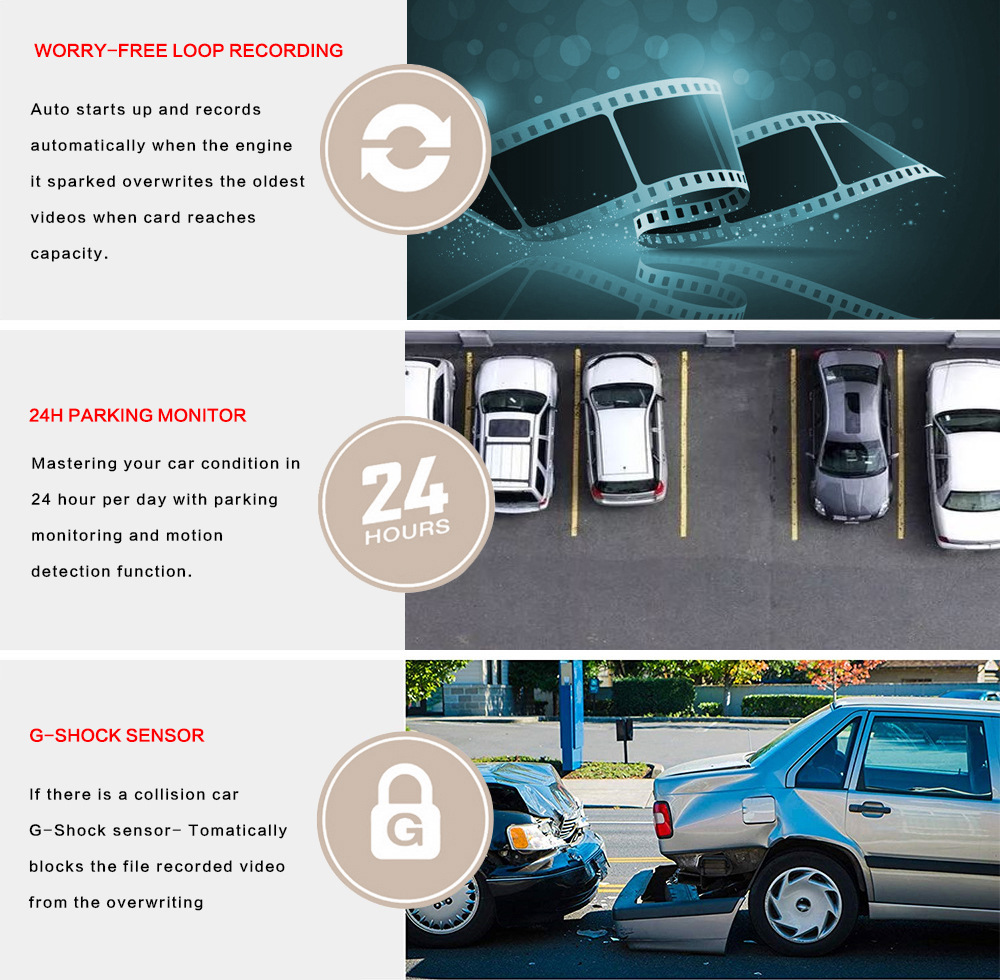 WORRY-FREE LOOP RECORDING

Auto starts up and records automatically when the engine it sparked overwrites the oldest videos when card reaches capacity.

24H PARKING MONITOR

Mastering your car condition in 24 hour per day with parking monitoring and motion detection function.

24 HOURS

G-SHOCK SENSOR

If there is a collision car G-Shock sensor- Tomatically blocks the file recorded video from the overwriting

G