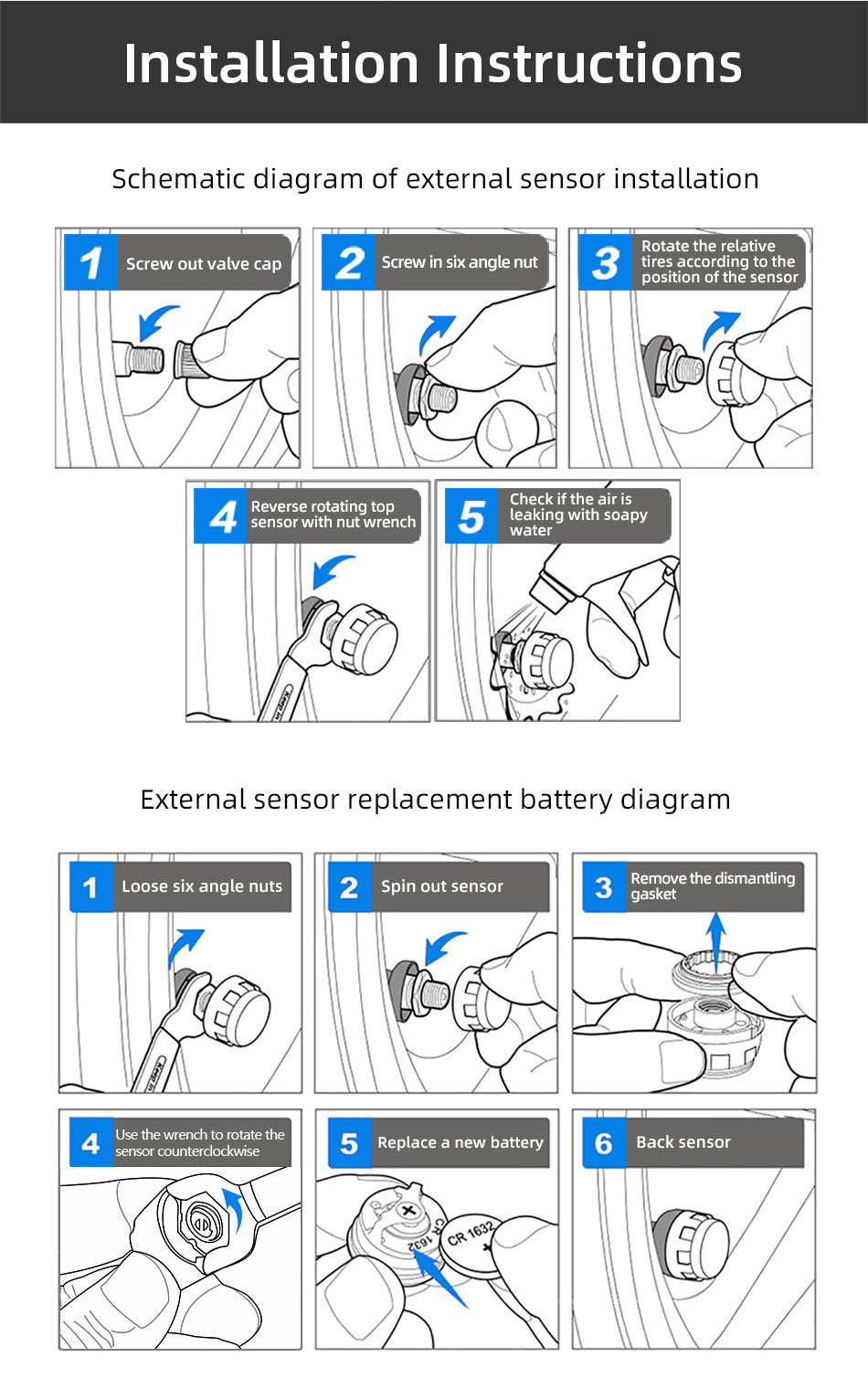 Installation Instructions

Schematic diagram of external sensor installation

1 Screw out valve cap

2 Screw in six angle nut

3 Rotate the relative tires according to the position of the sensor

4 Reverse rotating top sensor with nut wrench

5 Check if the air is leaking with soapy water

External sensor replacement battery diagram

1 Loose six angle nuts

2 Spin out sensor

3 Remove the dismantling gasket

4 Use the wrench to rotate the sensor counterclockwise

5 Replace a new battery

CR 1632

CR 1632

6 Back sensor