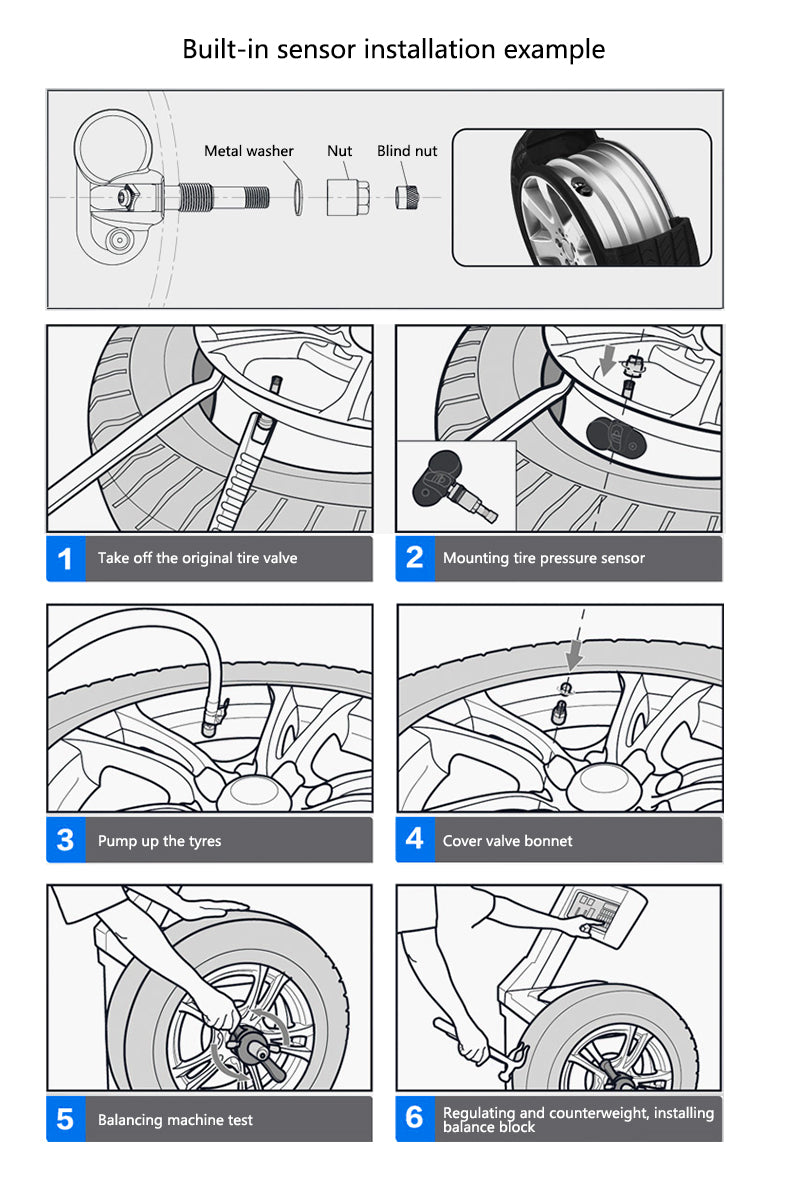 Built-in sensor installation example

Metal washer

Nut

Blind nut

1 Take off the original tire valve

2 Mounting tire pressure sensor

3 Pump up the tyres

4 Cover valve bonnet

5 Balancing machine test

6 Regulating and counterweight, installing balance block